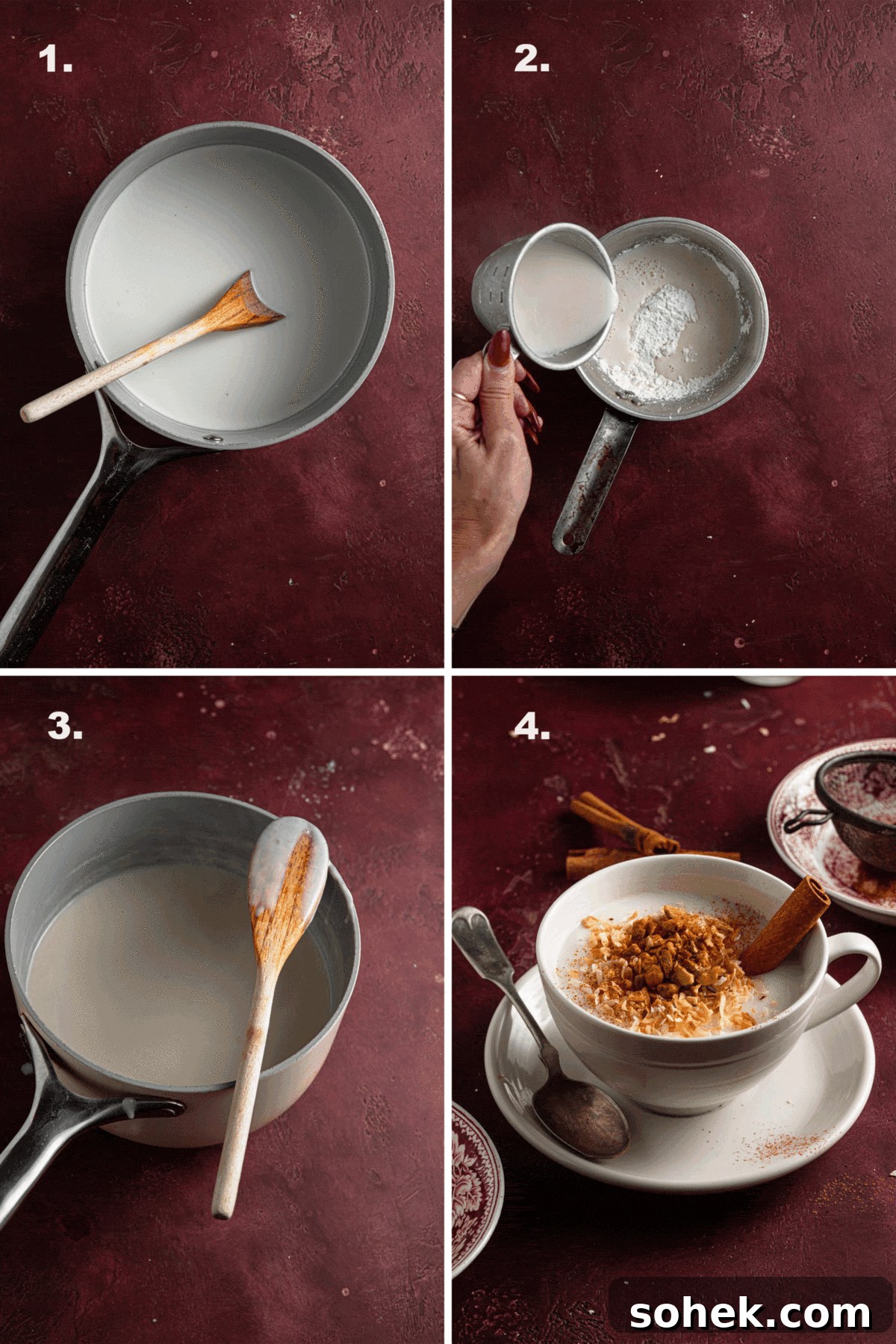 1.

2.

3.

4.

sohek.com