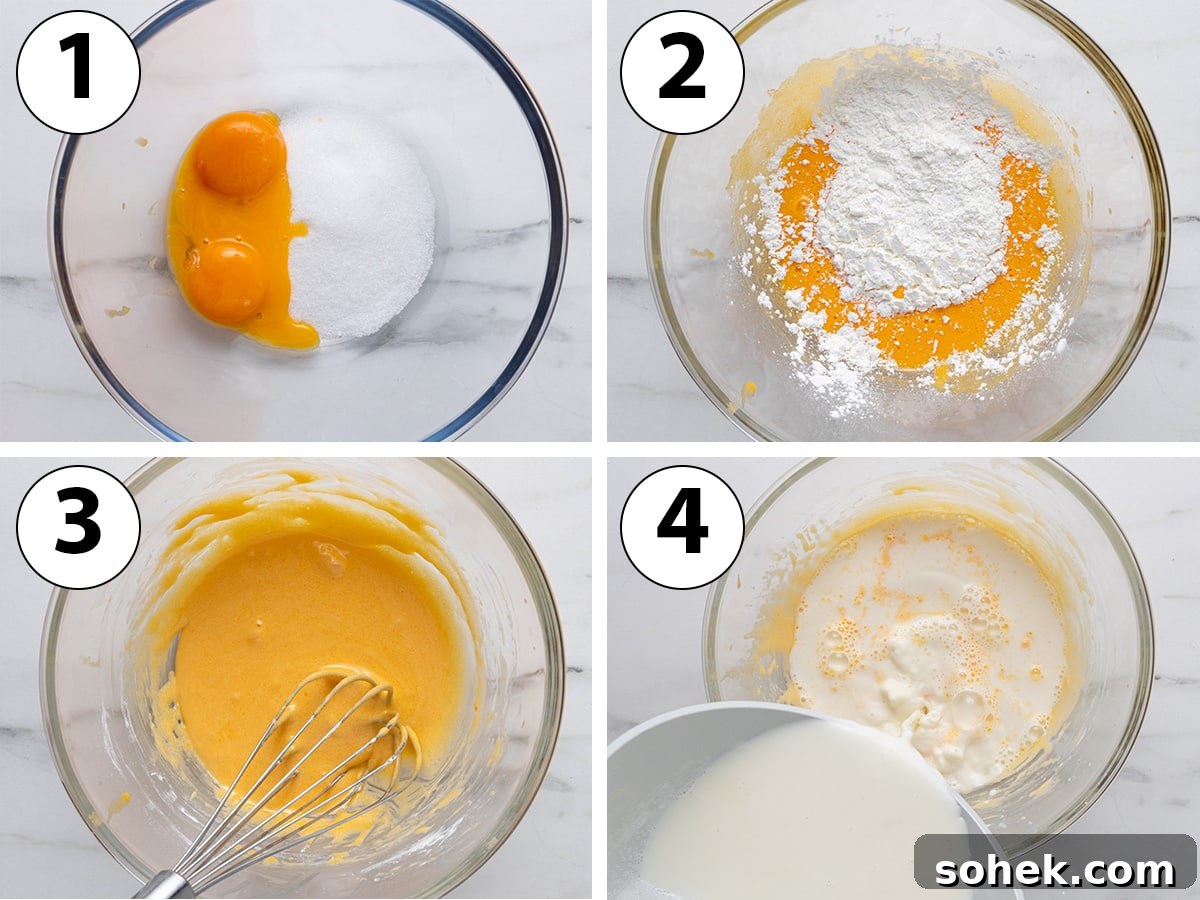 1

2

3

4

sohek.com