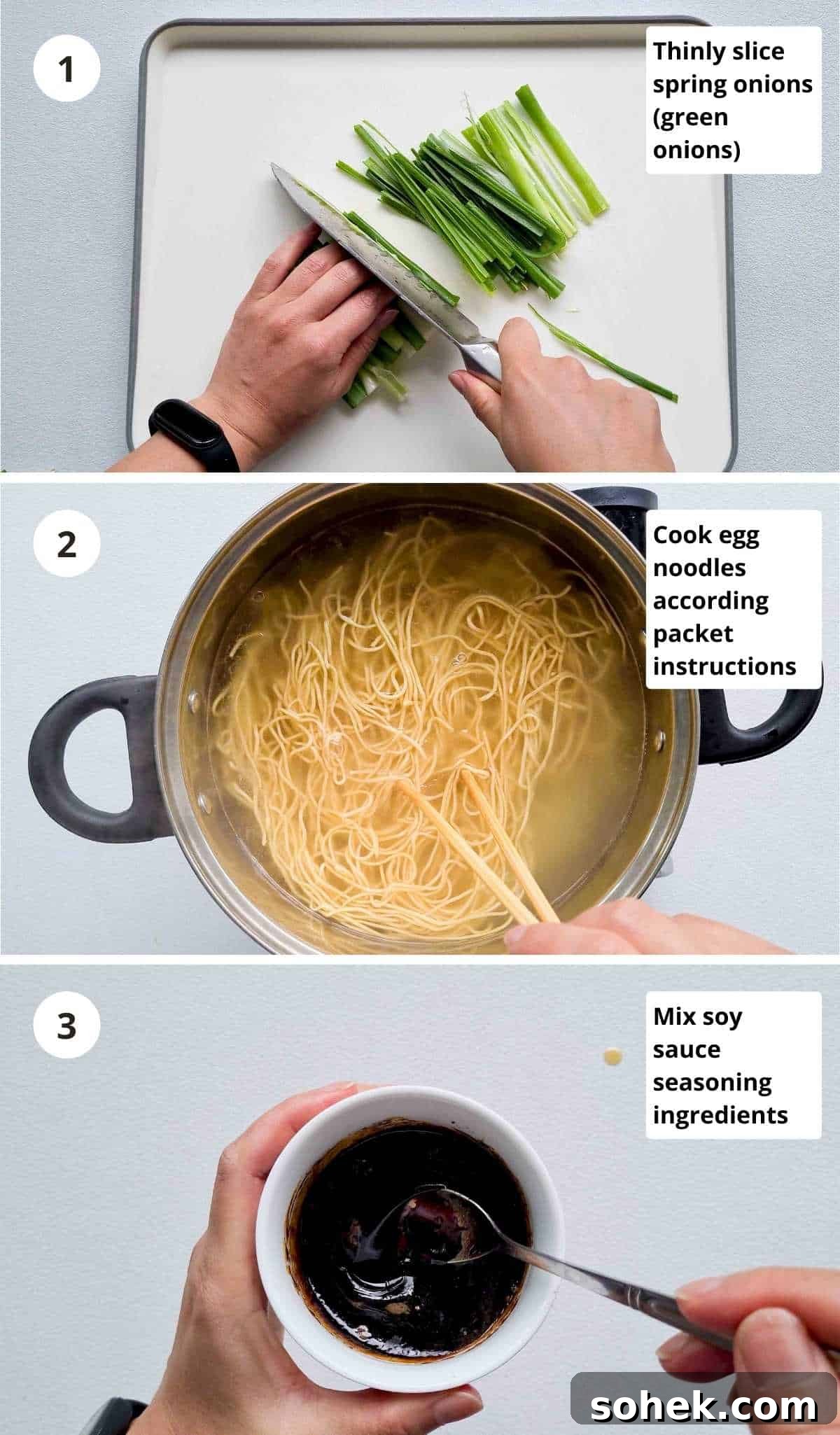 1

Thinly slice spring onions (green onions)

2

Cook egg noodles according packet instructions

3

Mix soy sauce seasoning ingredients

sohek.com